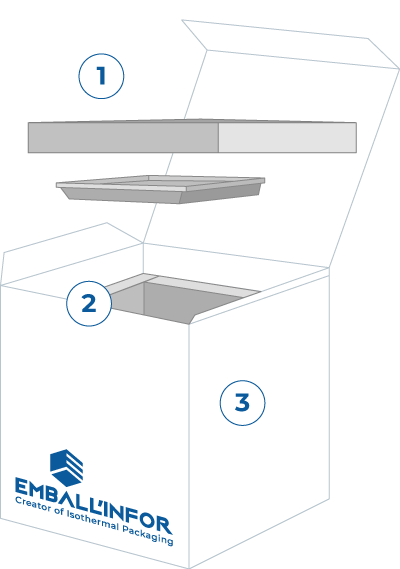 1

2

3

EMBALL'INFOR
Creator of Isothermal Packaging